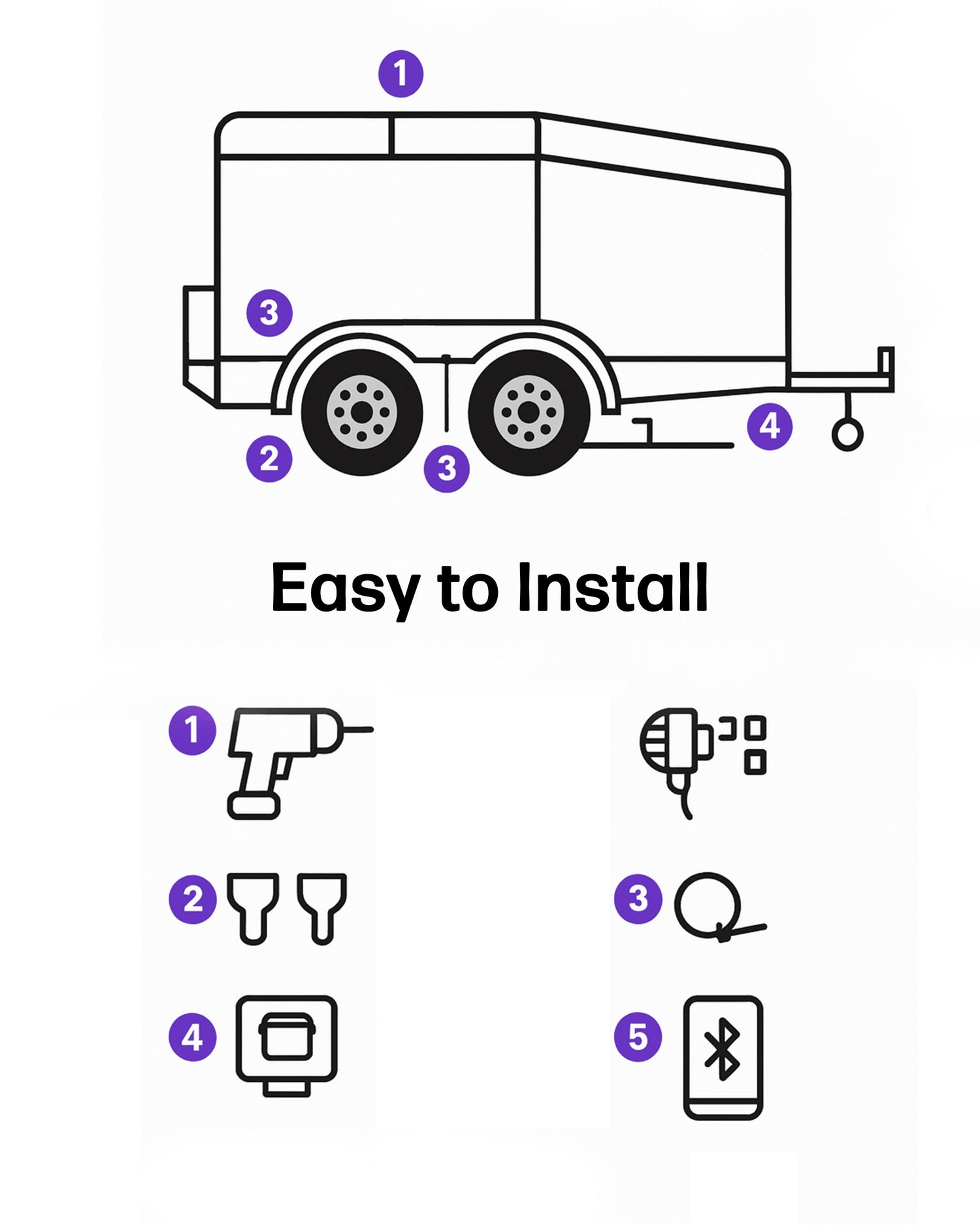 1

3

2

3

4

Easy to Install

1

2

3

4

5