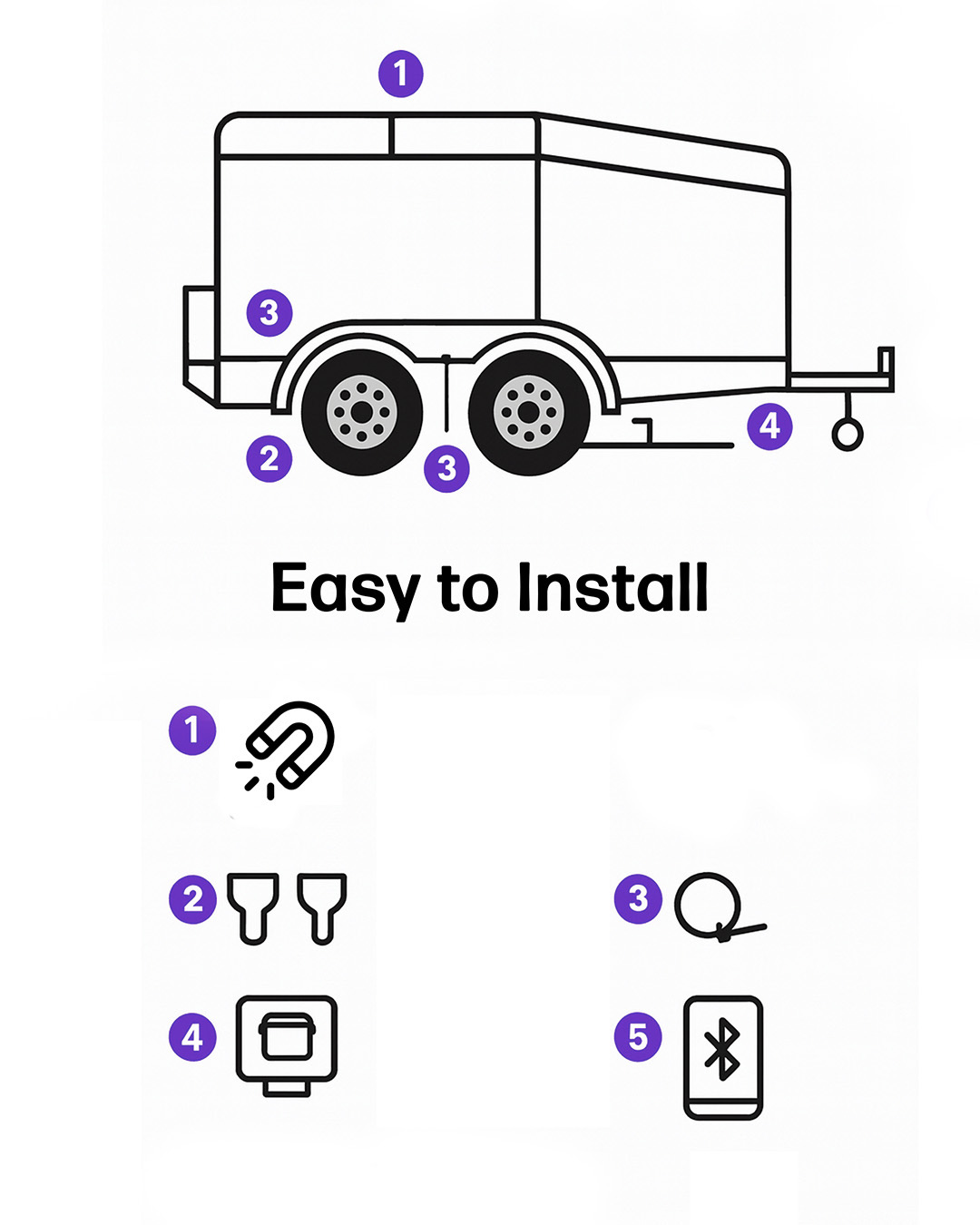 1

3

2

3

4

Easy to Install

1

2

3

4

5