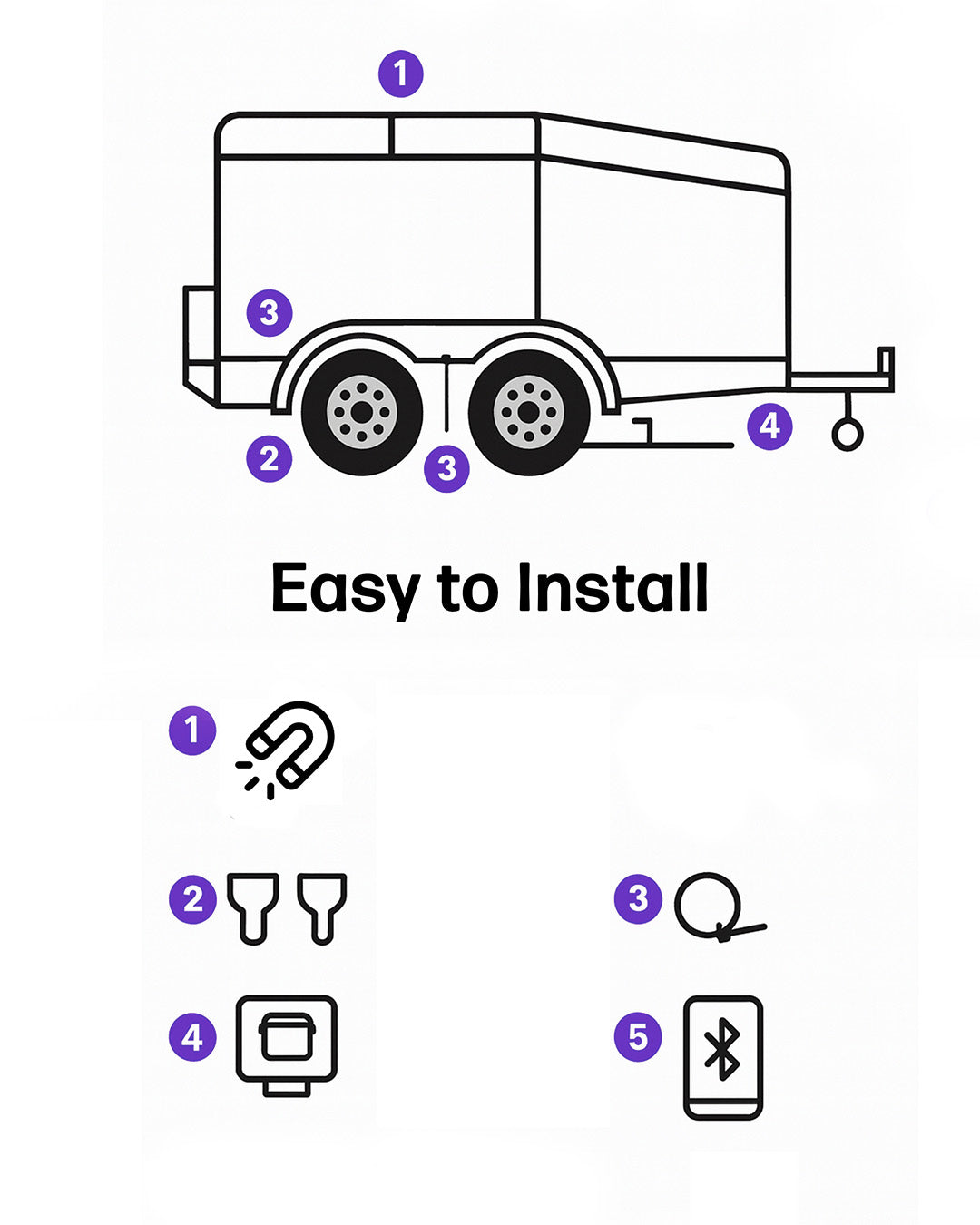 1

3

2

3

4

Easy to Install

1

2

3

4

5